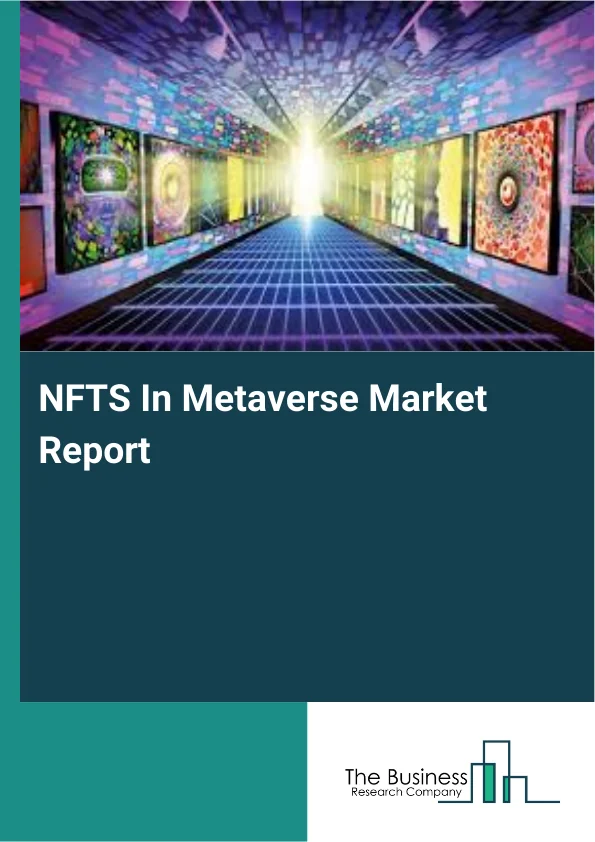 NFTS In Metaverse Market Report

The Business
Research Company