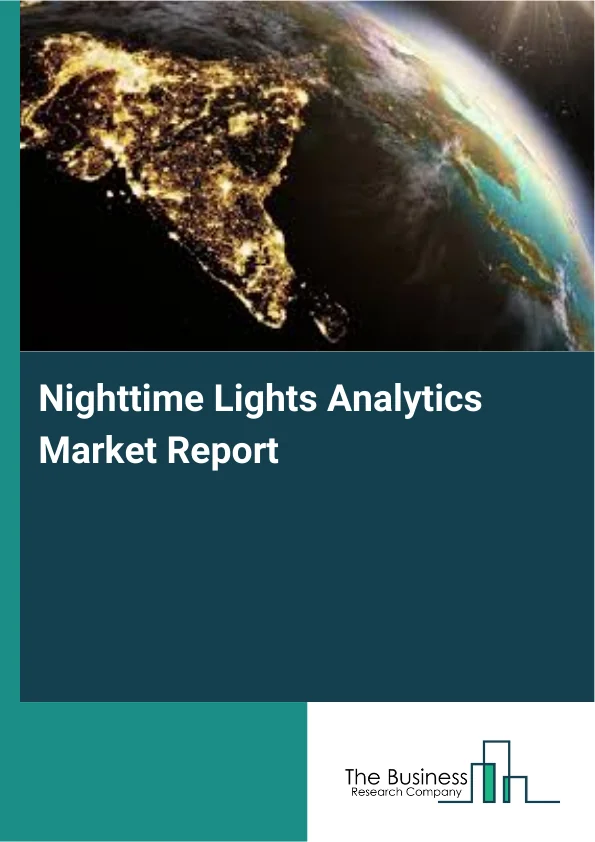 Nighttime Lights Analytics Market Report

The Business
Research Company