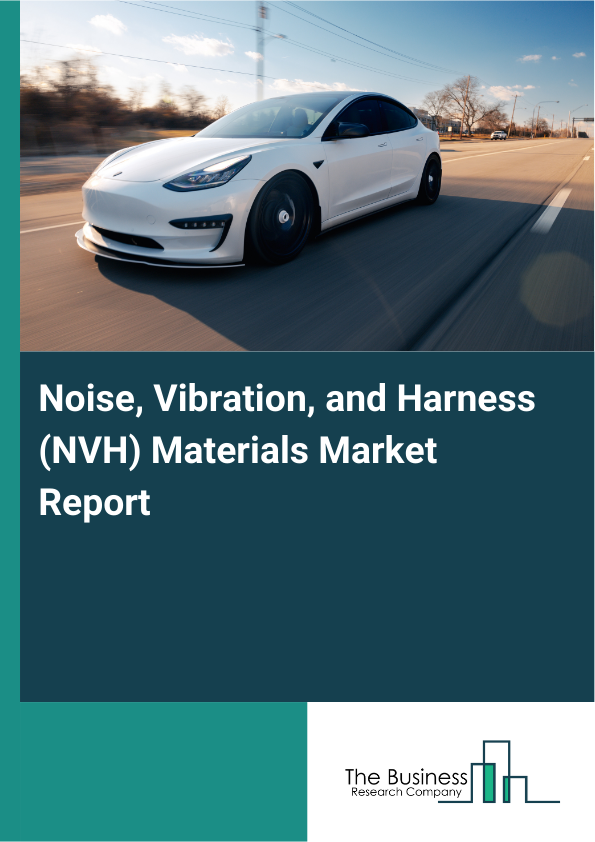 Noise, Vibration, and Harness (NVH) Materials Market Report

The Business
Research Company