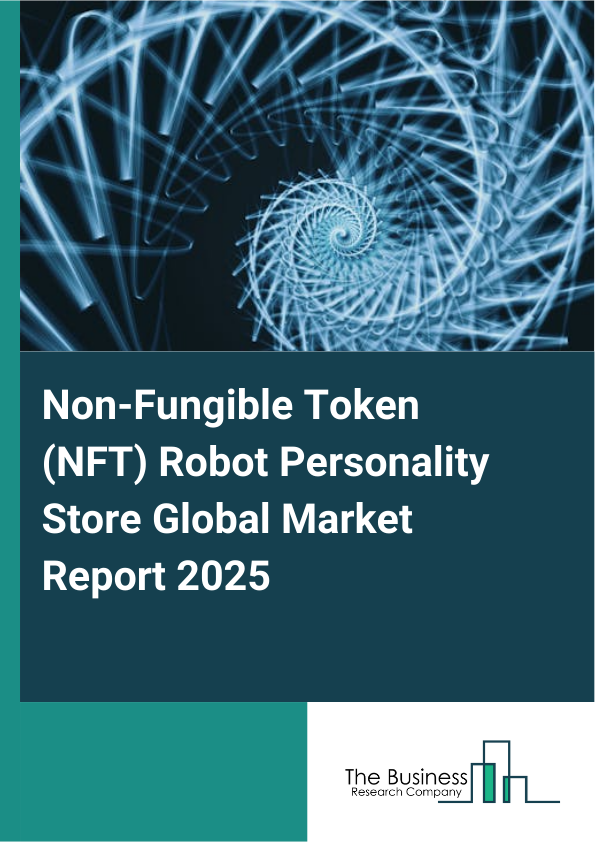 Non-Fungible Token (NFT) Robot Personality Store Global Market Report 2025

The Business
Research Company