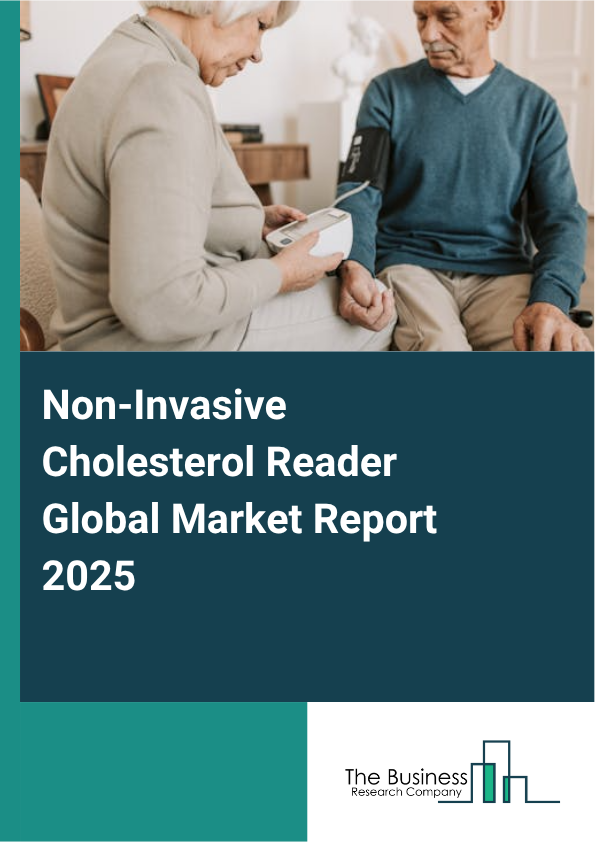 Non-Invasive Cholesterol Reader Global Market Report 2025

The Business
Research Company