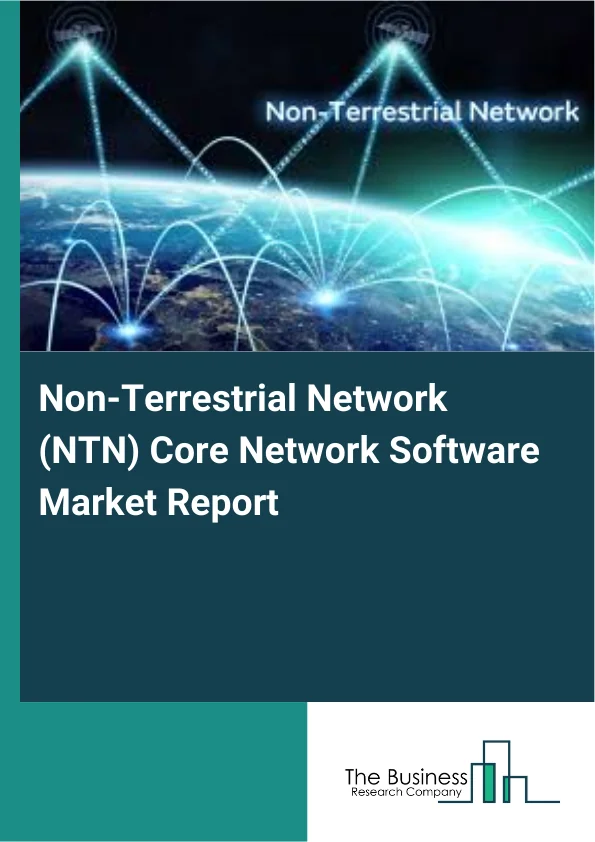 Non-Terrestrial Network

Non-Terrestrial Network (NTN) Core Network Software Market Report

The Business
Research Company