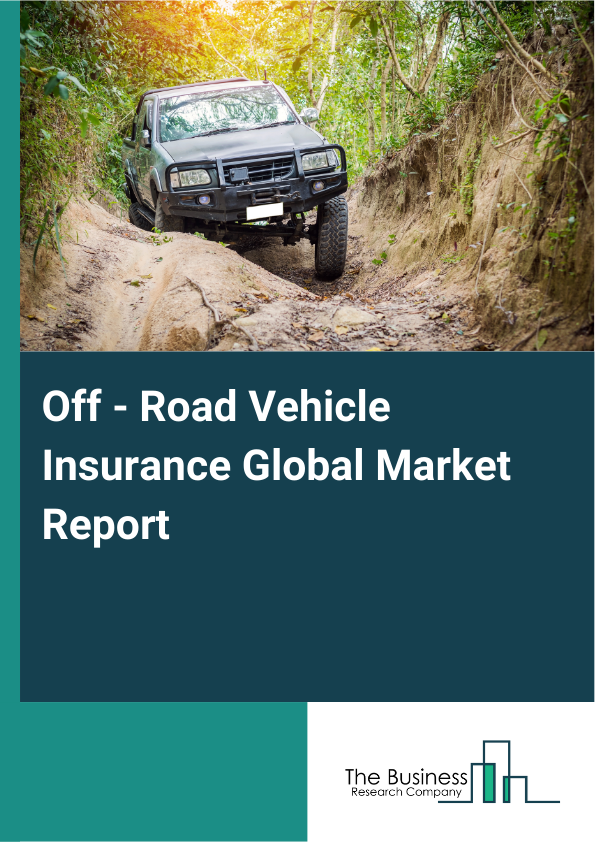 Off - Road Vehicle Insurance Global Market Report

The Business
Research Company