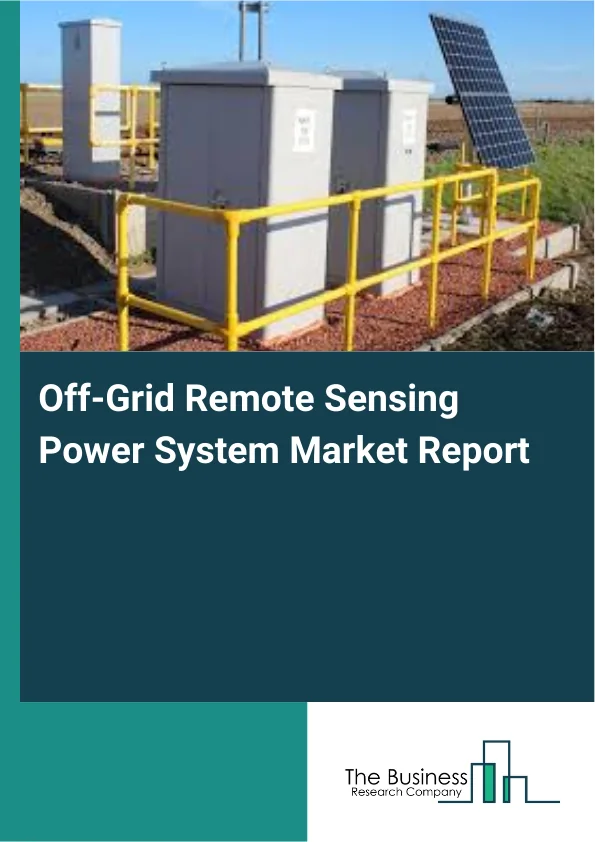 Off-Grid Remote Sensing Power System Market Report

The Business
Research Company