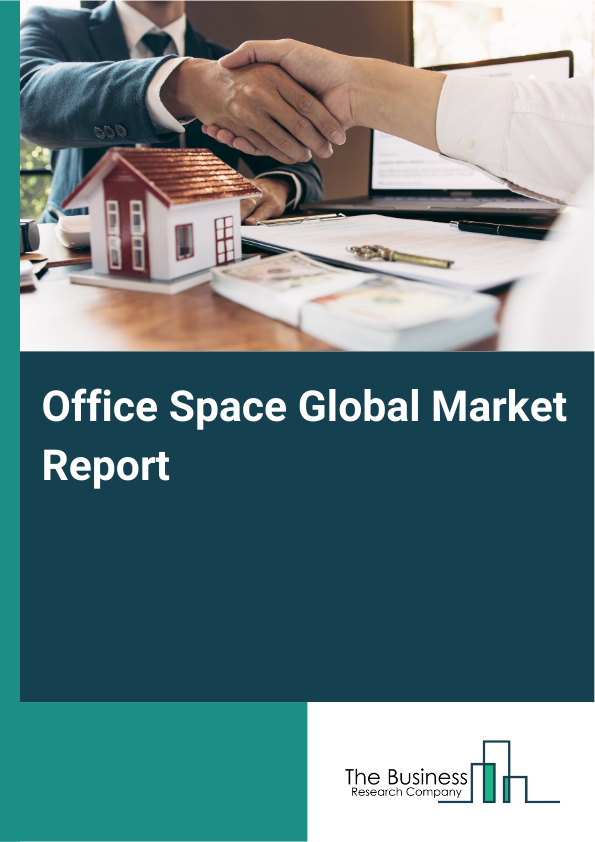 Office Space Global Market Report

The Business
Research Company