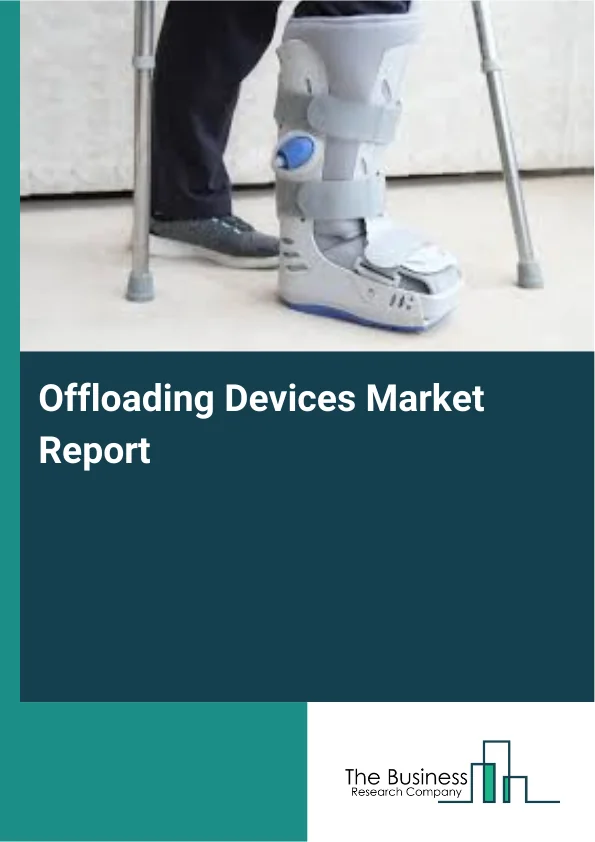 Offloading Devices Market Report

The Business
Research Company