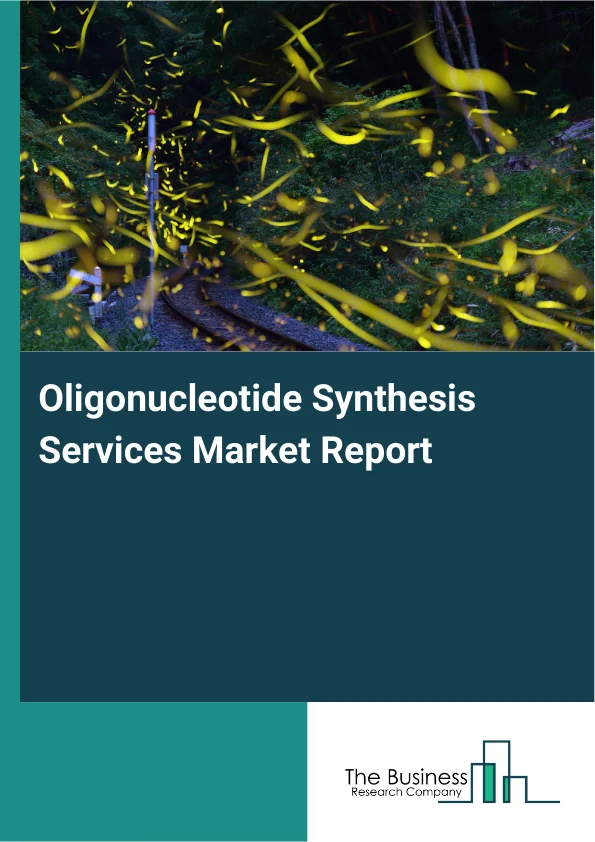 Oligonucleotide Synthesis Services Market Report

The Business
Research Company