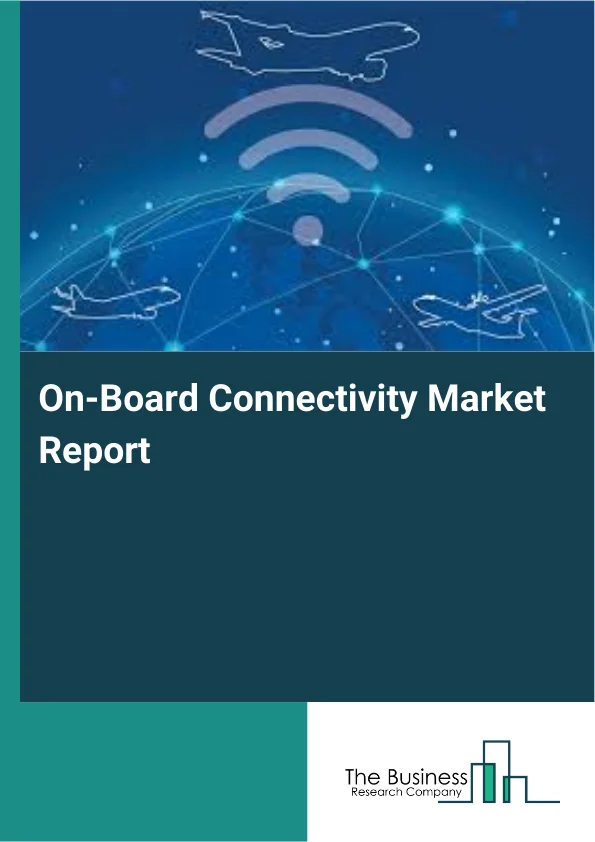 On-Board Connectivity Market Report

The Business
Research Company