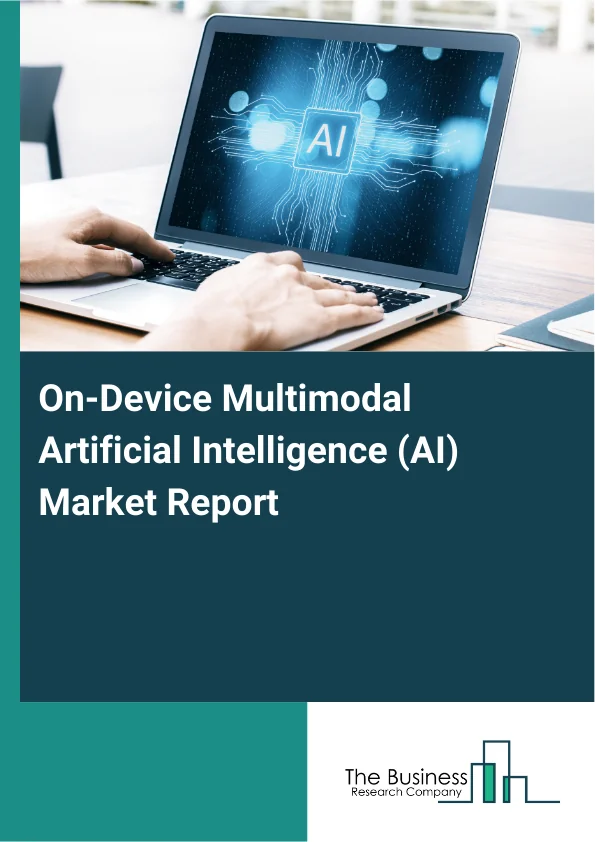 AI

On-Device Multimodal Artificial Intelligence (AI) Market Report

The Business
Research Company