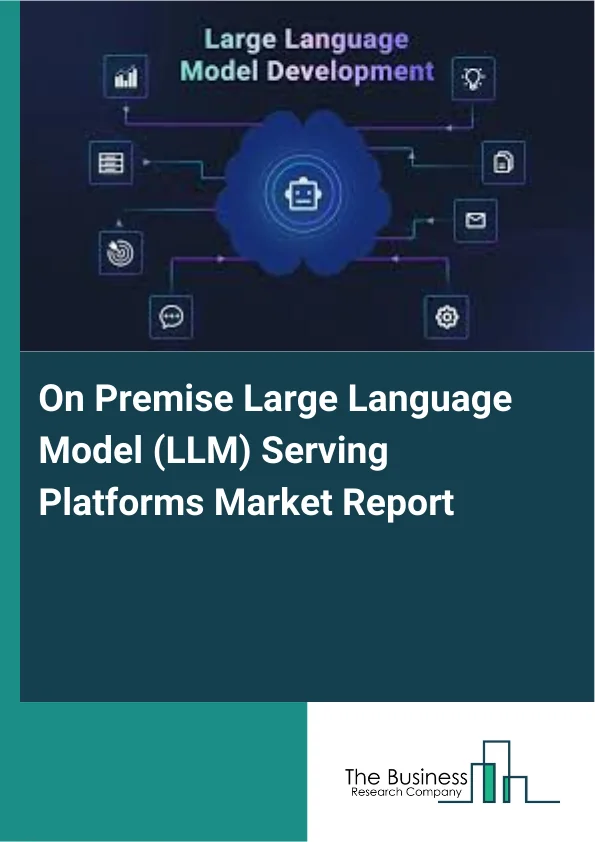 Large Language Model Development

On Premise Large Language Model (LLM) Serving Platforms Market Report

The Business
Research Company