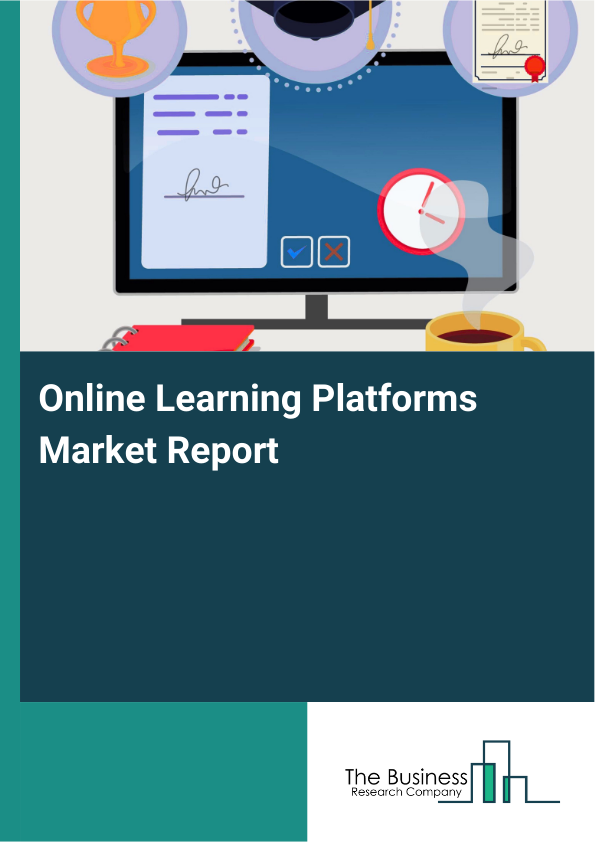 Online Learning Platforms Market Report

The Business
Research Company