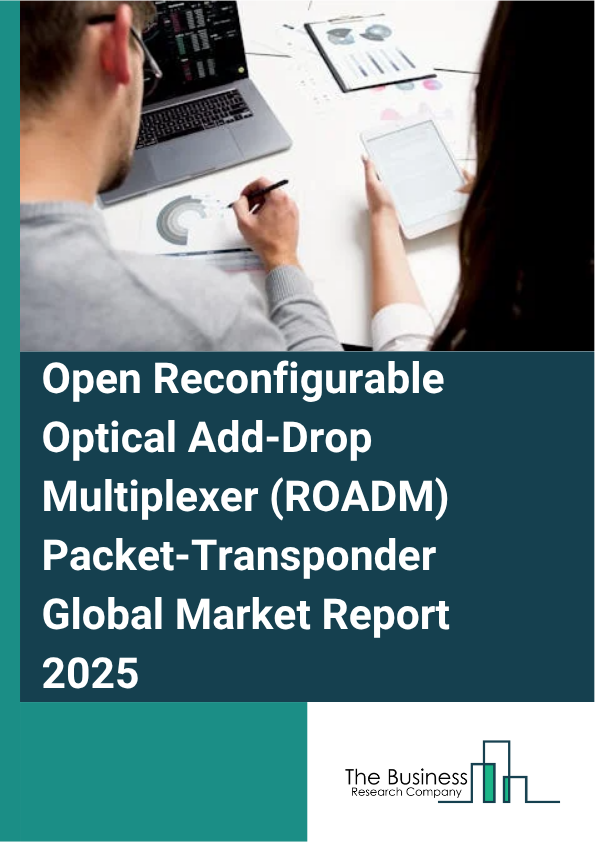 Open Reconfigurable Optical Add-Drop Multiplexer (ROADM) Packet-Transponder Global Market Report 2025

The Business
Research Company