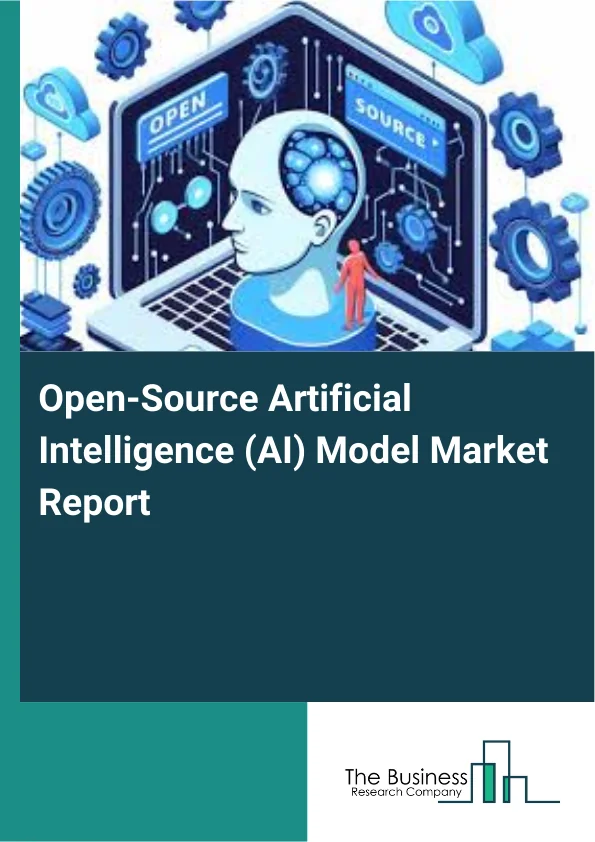 OPEN

SOURCE

Open-Source Artificial Intelligence (AI) Model Market Report

The Business
Research Company