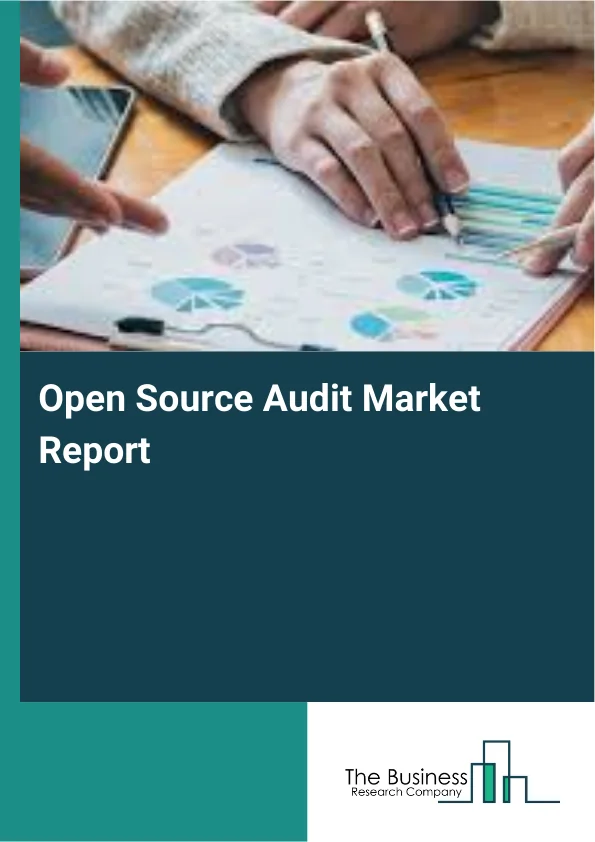 Open Source Audit Market Report

The Business
Research Company