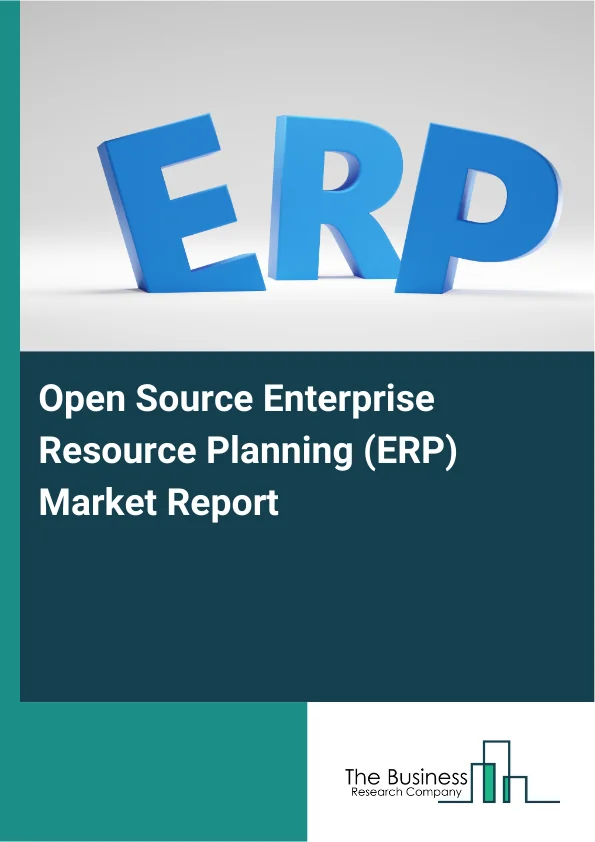 ERP

Open Source Enterprise Resource Planning (ERP) Market Report

The Business
Research Company