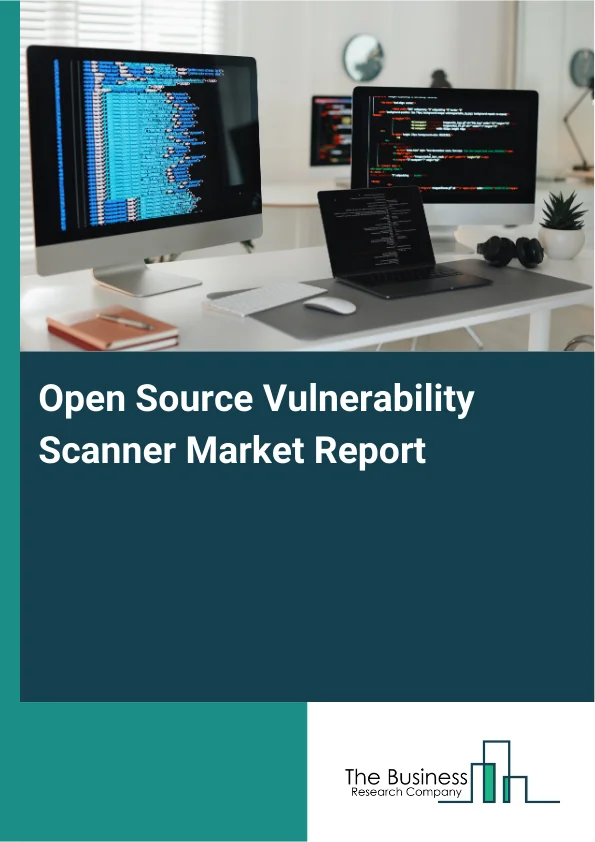 Open Source Vulnerability Scanner Market Report

The Business
Research Company