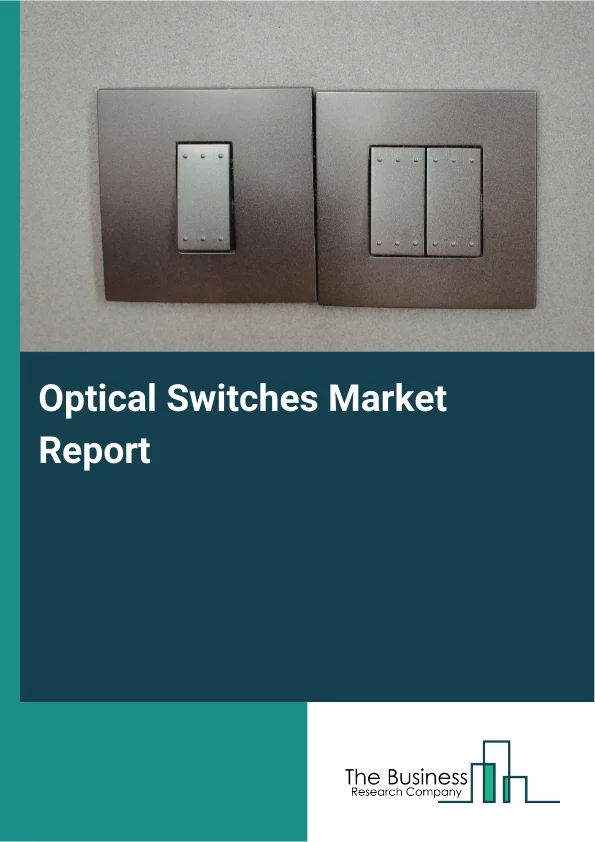 Optical Switches Market Report

The Business
Research Company