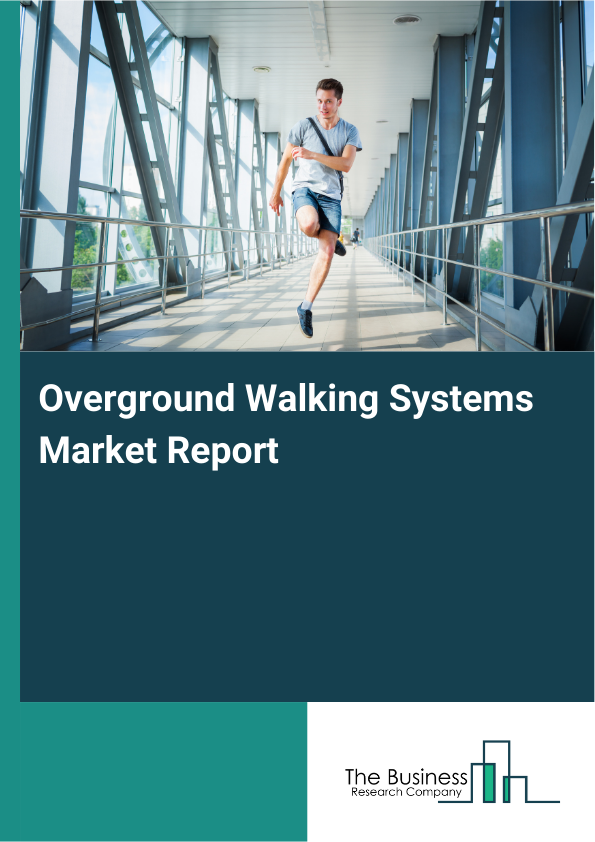 Overground Walking Systems Market Report

The Business
Research Company