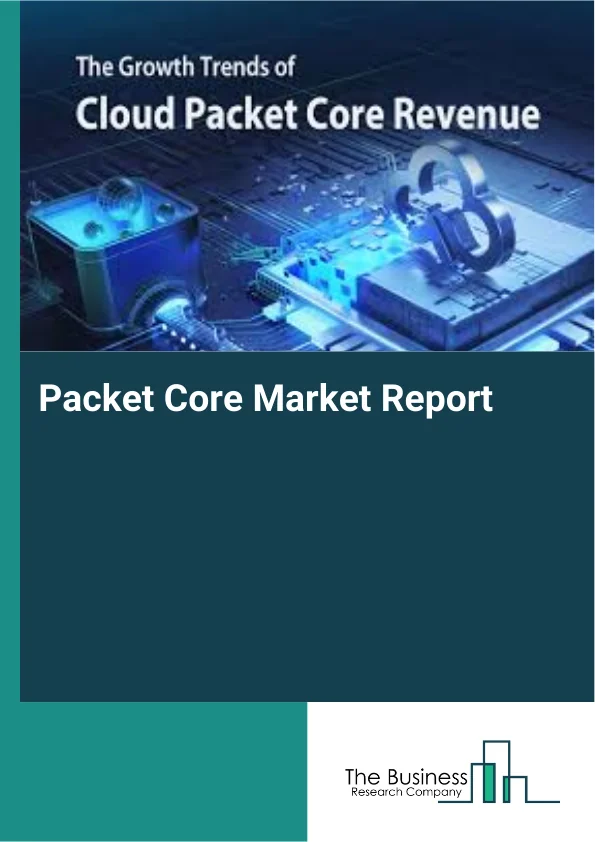 The Growth Trends of
Cloud Packet Core Revenue

Packet Core Market Report

The Business
Research Company