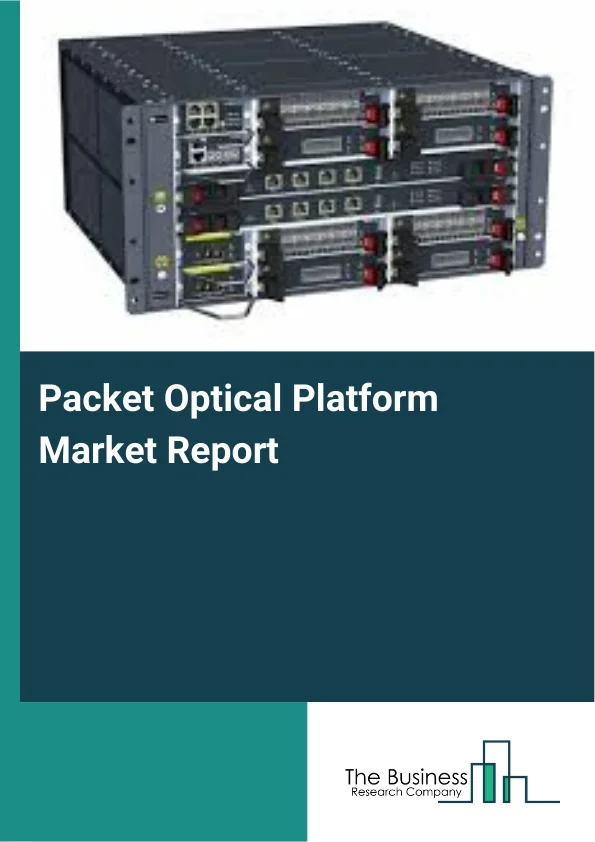 Packet Optical Platform Market Report

The Business
Research Company