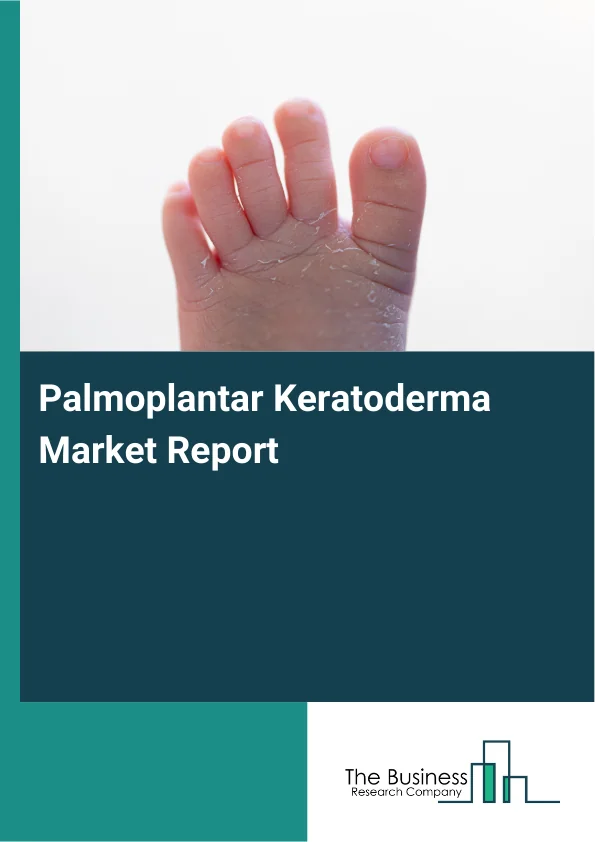 Palmoplantar Keratoderma Market Report

The Business
Research Company