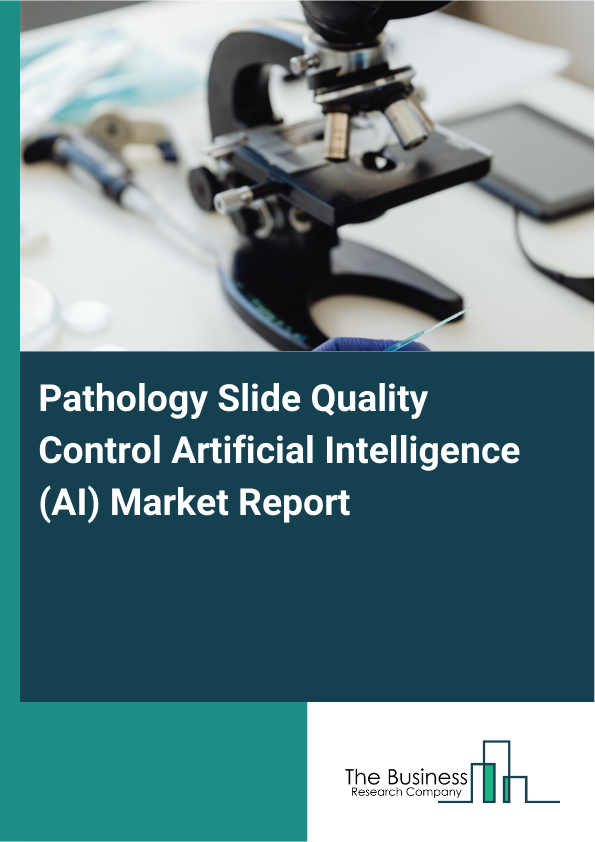 Pathology Slide Quality Control Artificial Intelligence (AI) Market Report

The Business
Research Company