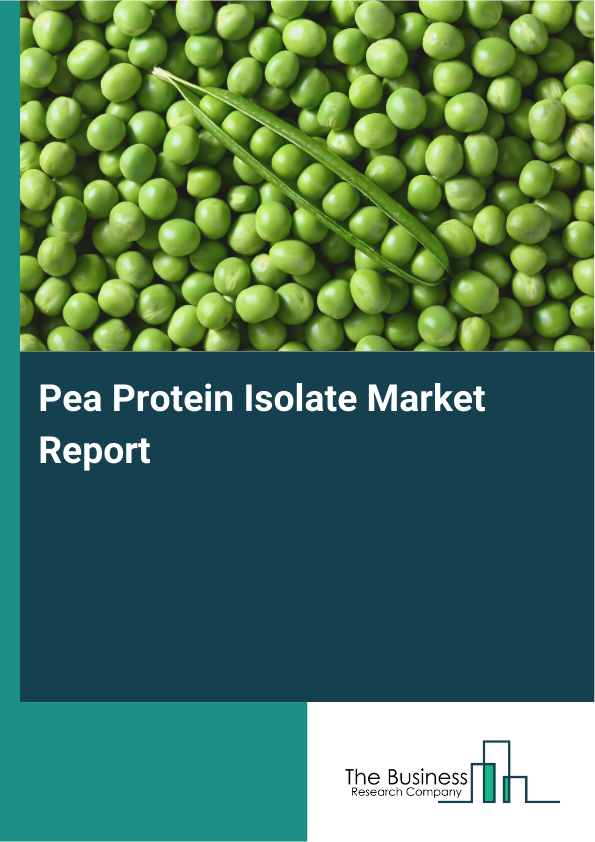 Pea Protein Isolate Market Report

The Business
Research Company