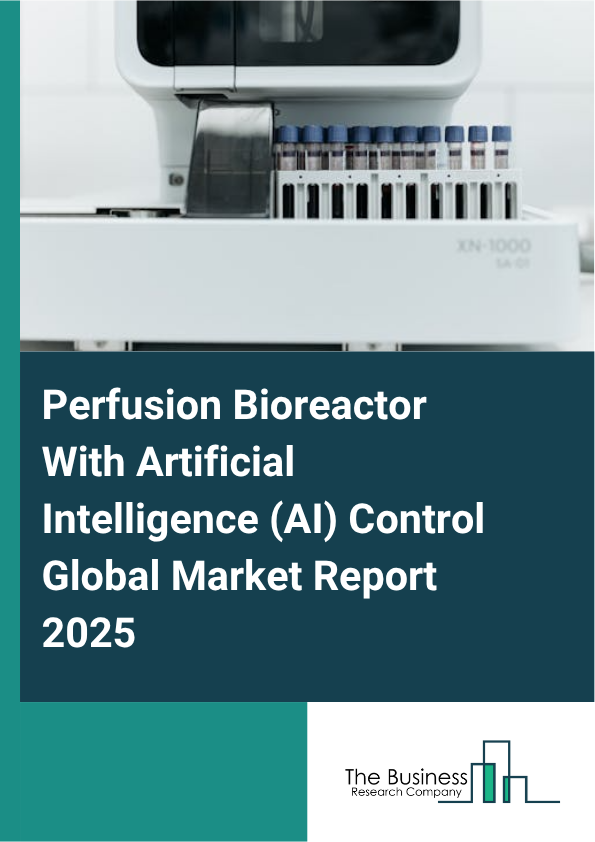 XN-1000
SA-01

Perfusion Bioreactor With Artificial Intelligence (AI) Control Global Market Report 2025

The Business
Research Company