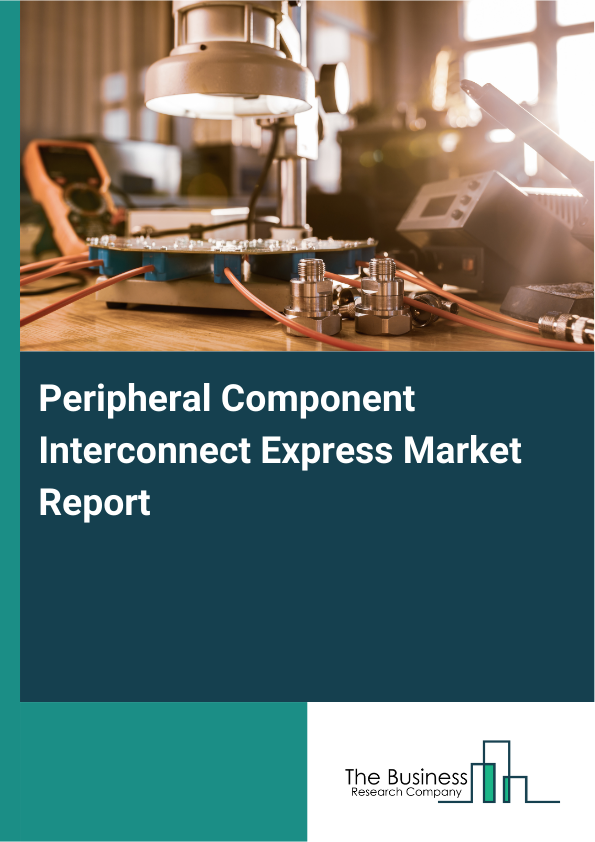 Peripheral Component Interconnect Express Market Report

The Business
Research Company