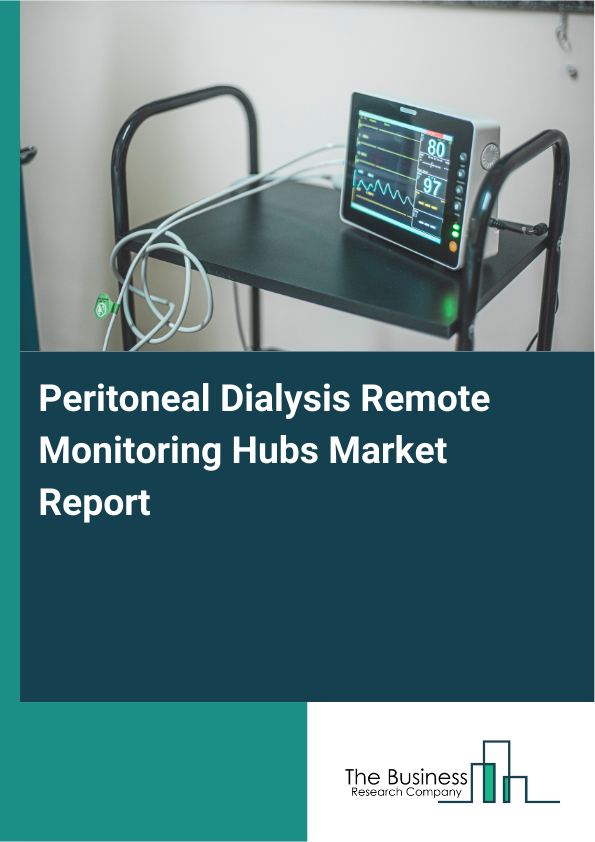 80

97

Peritoneal Dialysis Remote Monitoring Hubs Market Report

The Business
Research Company