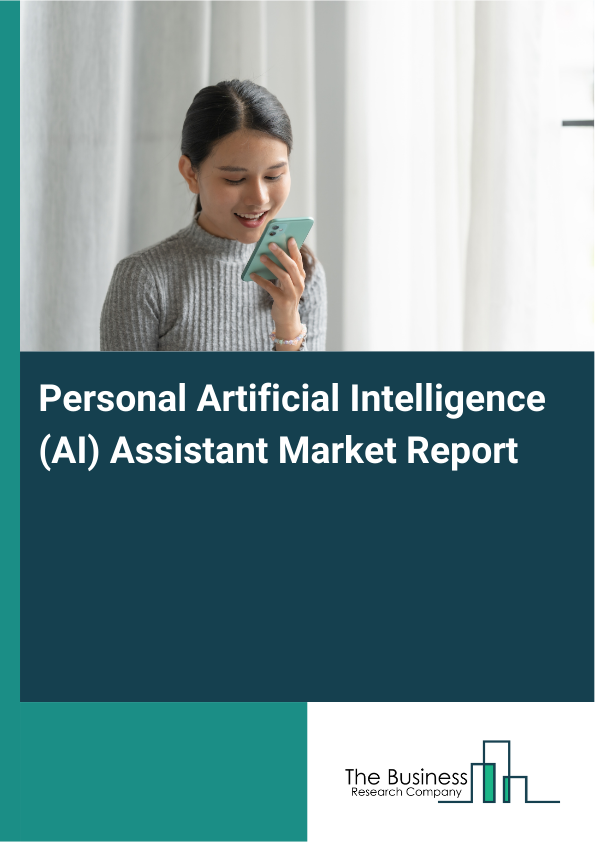 Personal Artificial Intelligence (AI) Assistant Market Report

The Business
Research Company