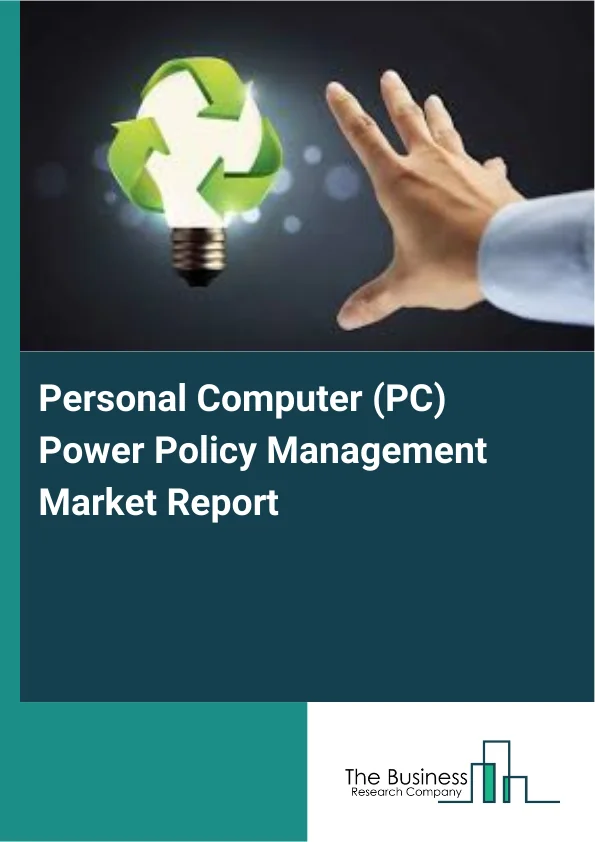 Personal Computer (PC) Power Policy Management Market Report

The Business
Research Company