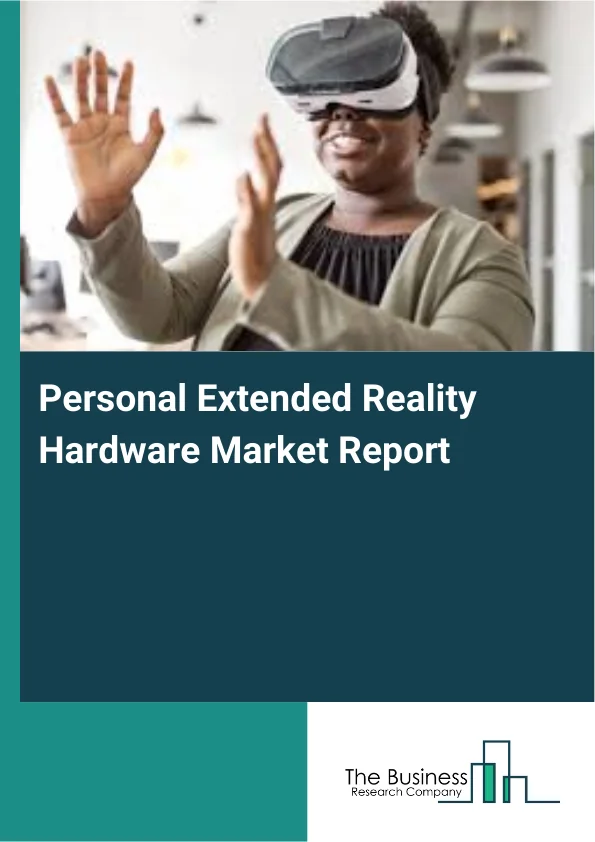 Personal Extended Reality Hardware Market Report

The Business
Research Company