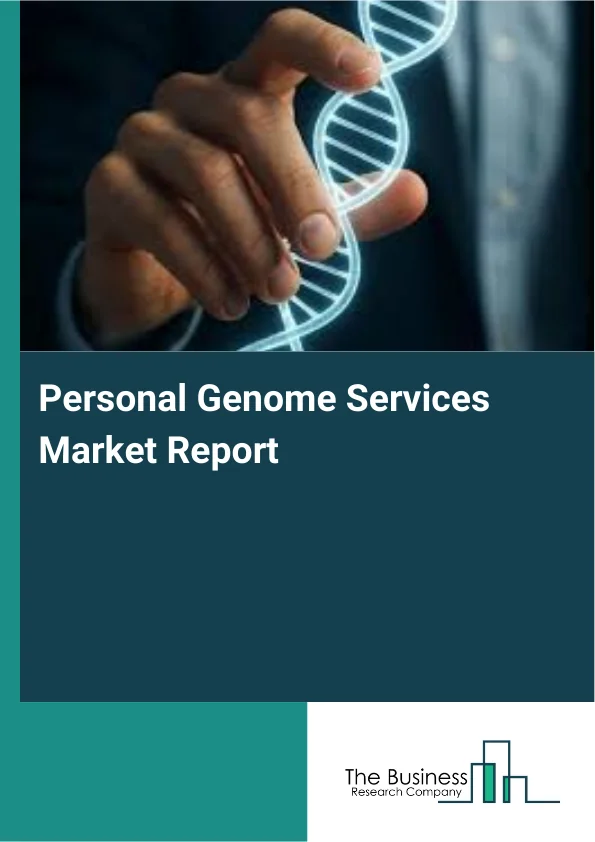 Personal Genome Services Market Report

The Business
Research Company