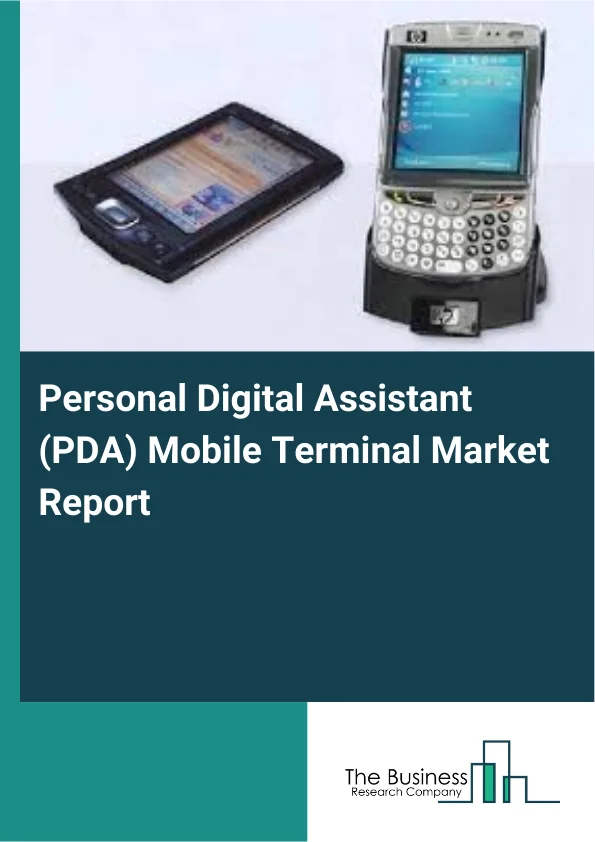 Personal Digital Assistant (PDA) Mobile Terminal Market Report

The Business
Research Company