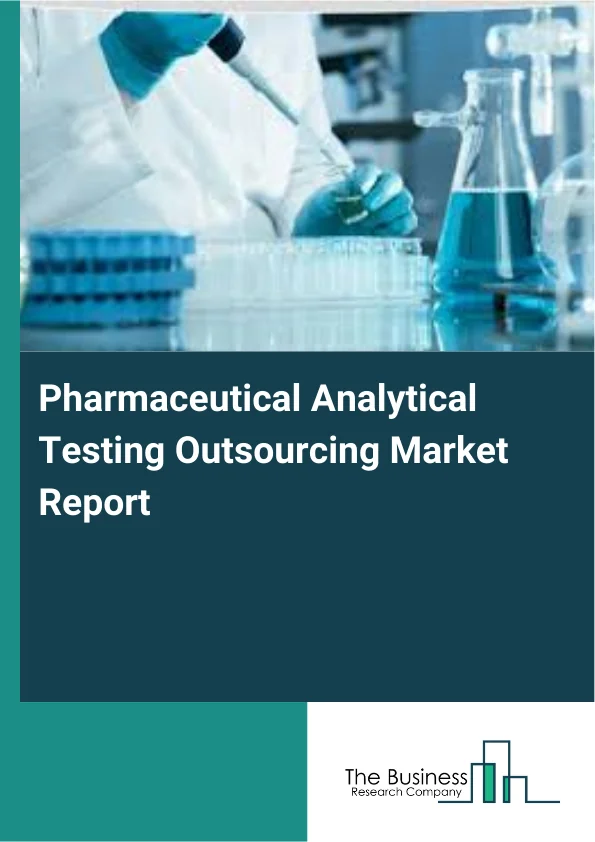 Pharmaceutical Analytical Testing Outsourcing Market Report

The Business
Research Company