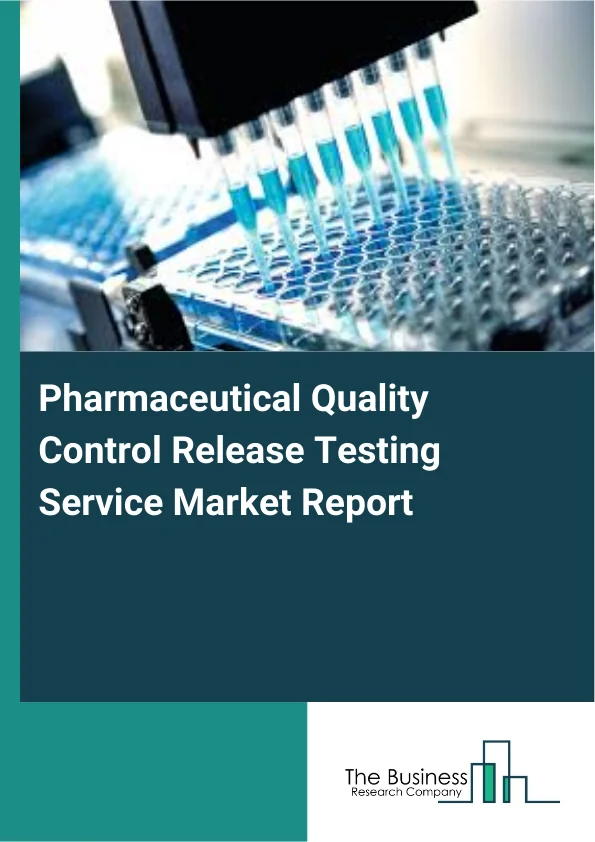 Pharmaceutical Quality Control Release Testing Service Market Report

The Business
Research Company