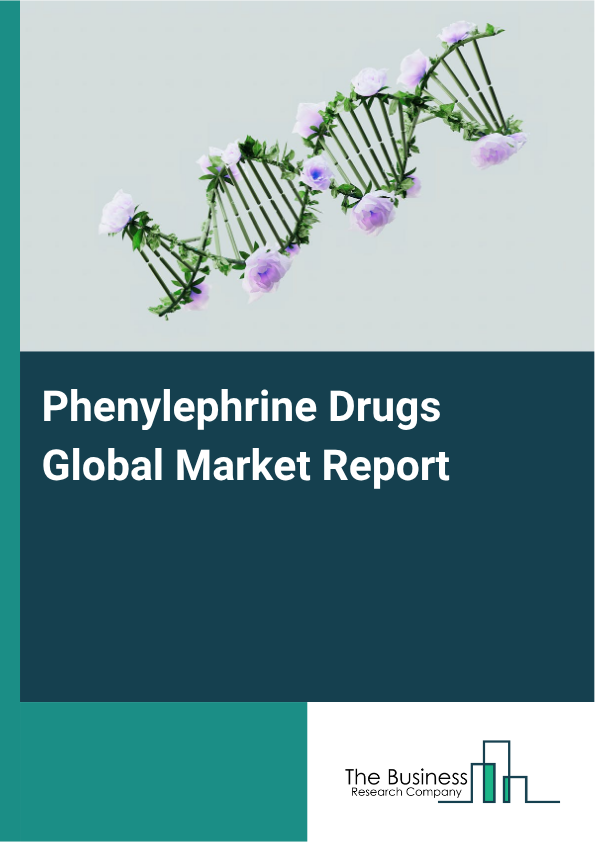 Phenylephrine Drugs Global Market Report

The Business
Research Company