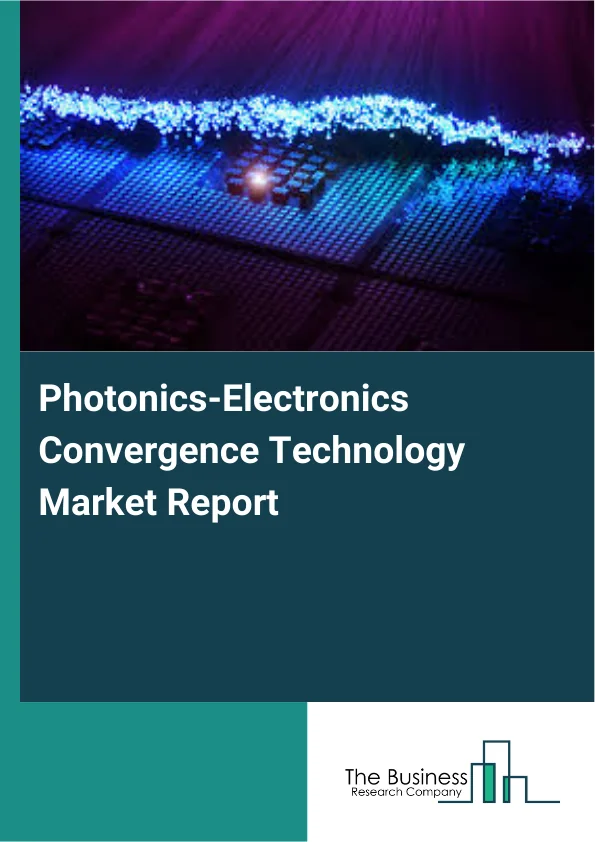 Photonics-Electronics Convergence Technology Market Report

The Business
Research Company