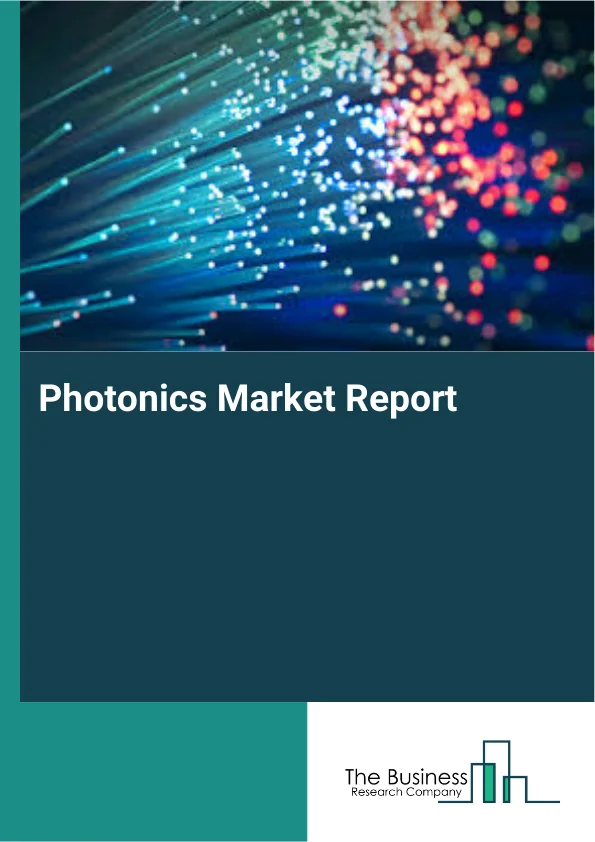 Photonics Market Report

The Business
Research Company