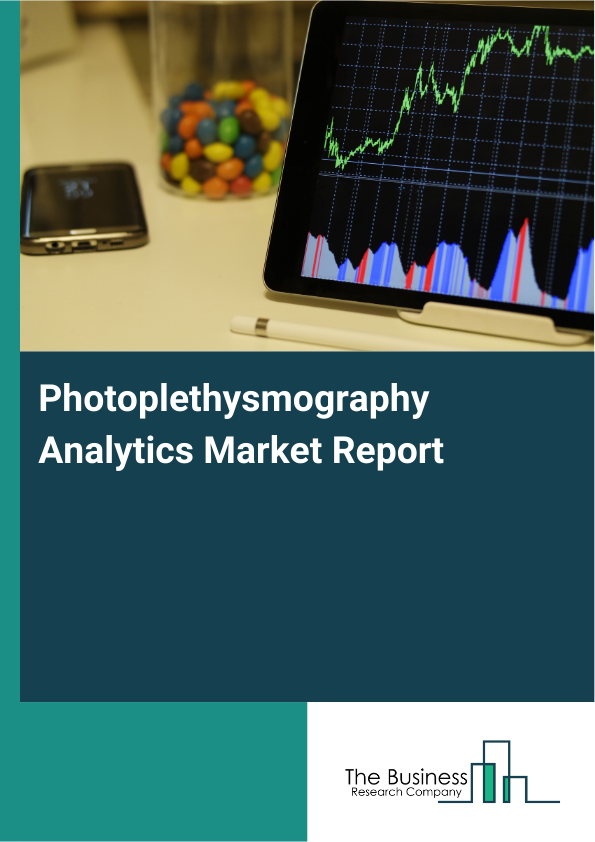 Photoplethysmography Analytics Market Report

The Business
Research Company