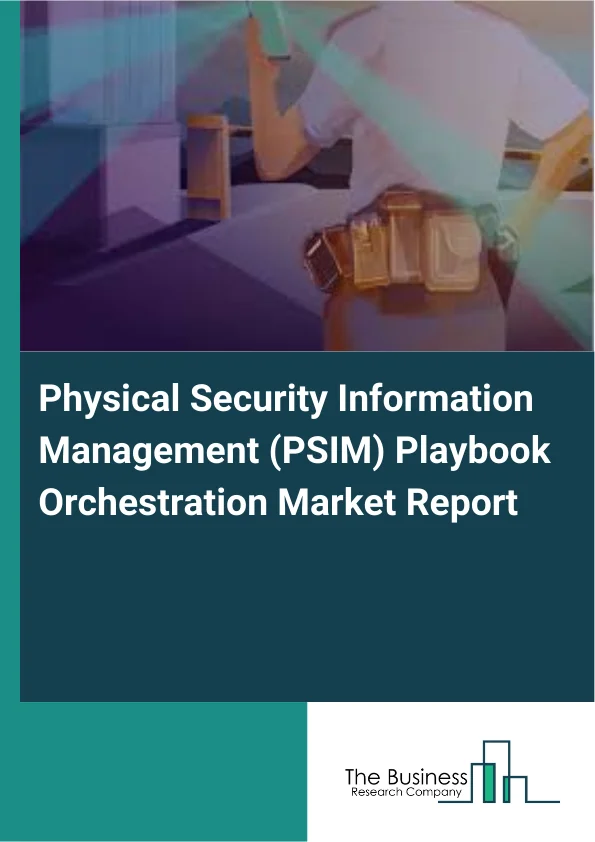 Physical Security Information Management (PSIM) Playbook Orchestration Market Report

The Business
Research Company