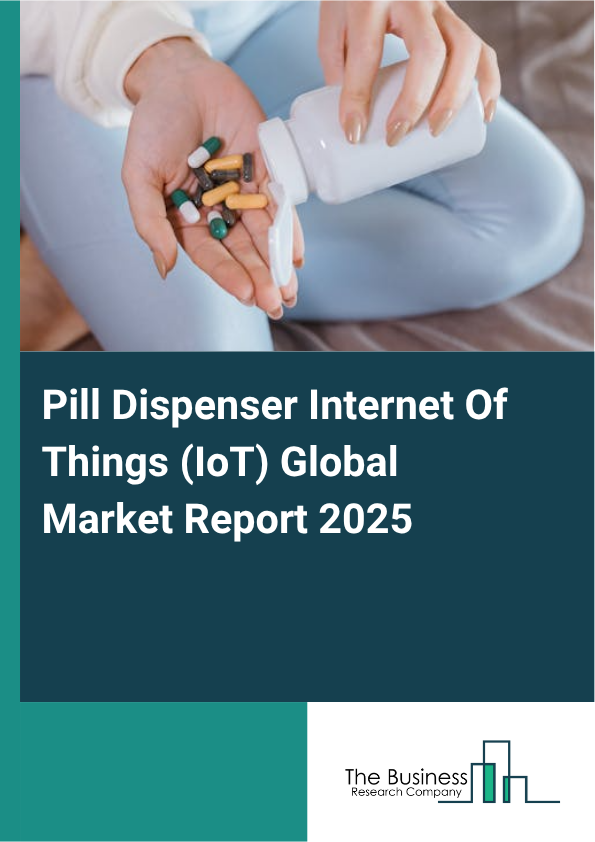 Pill Dispenser Internet Of Things (IoT) Global Market Report 2025

The Business Research Company