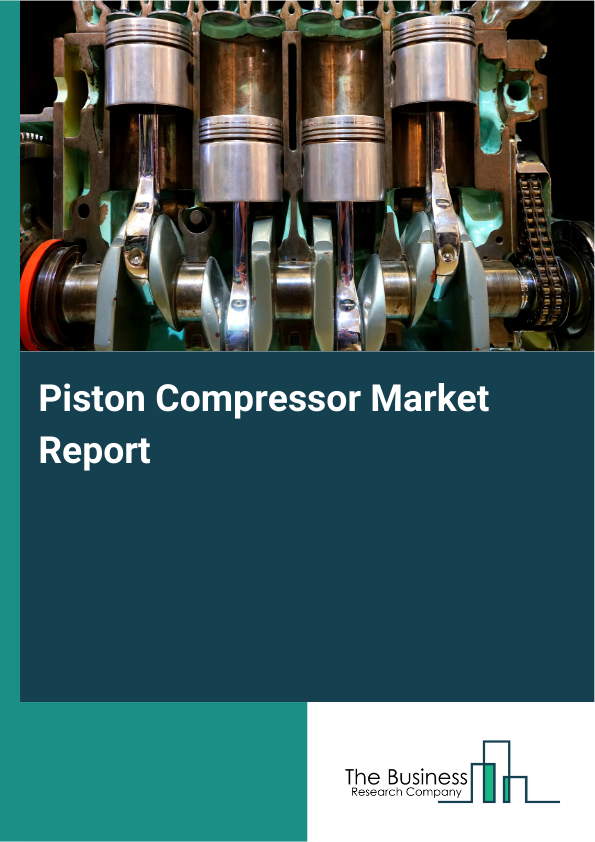 Piston Compressor Market Report

The Business
Research Company