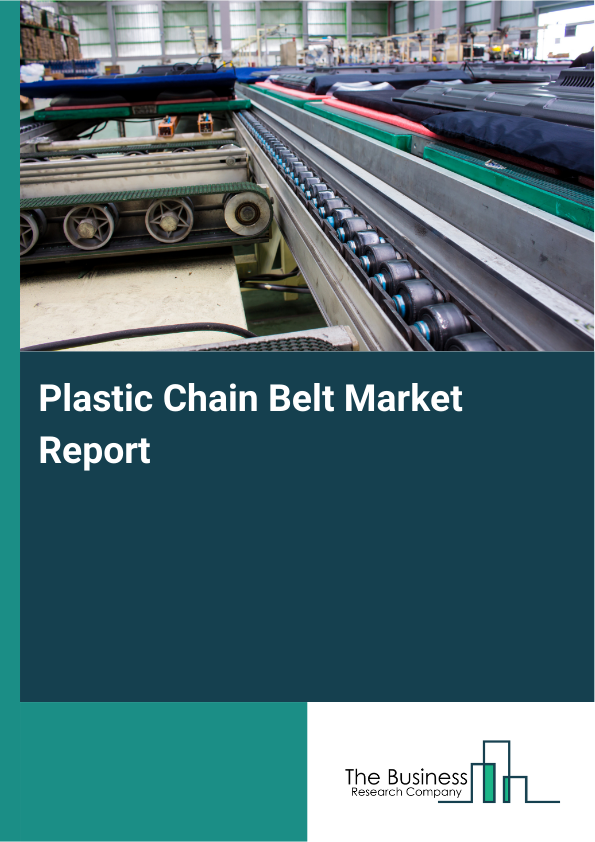 Plastic Chain Belt Market Report

The Business
Research Company