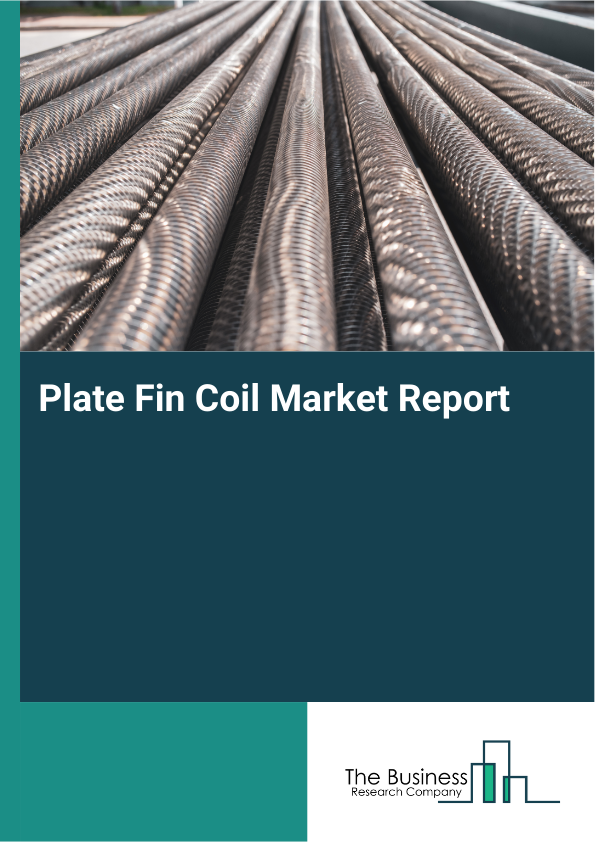 Plate Fin Coil Market Report

The Business
Research Company