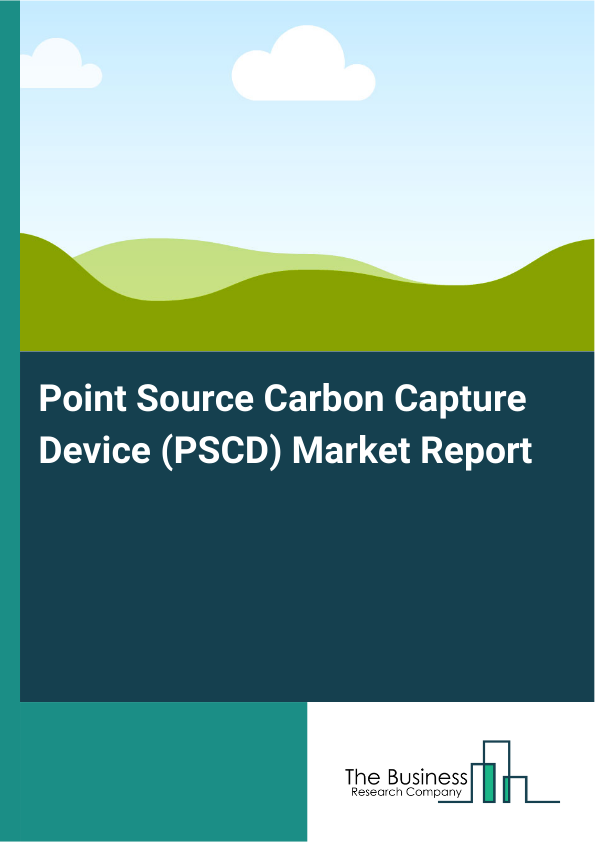 Point Source Carbon Capture Device (PSCD) Market Report

The Business
Research Company