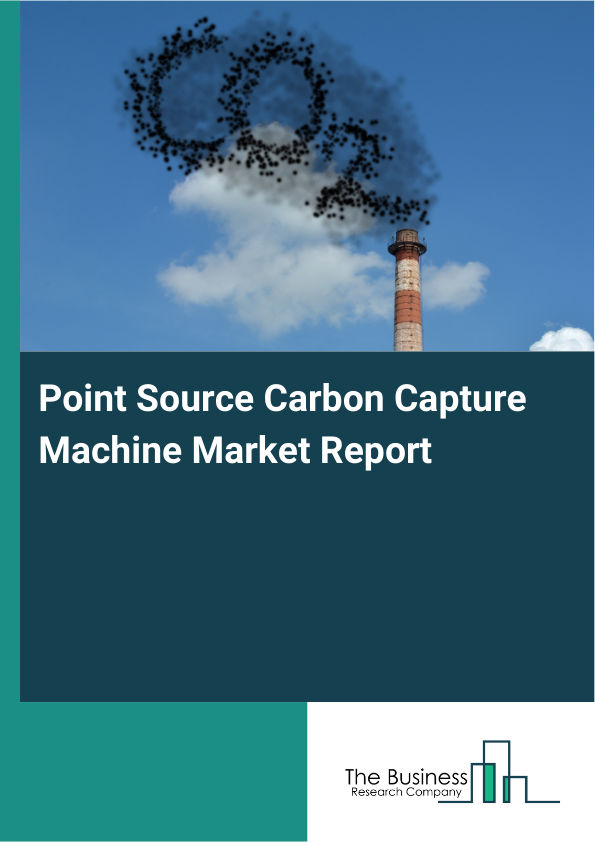 $CO_2$

Point Source Carbon Capture Machine Market Report

The Business
Research Company