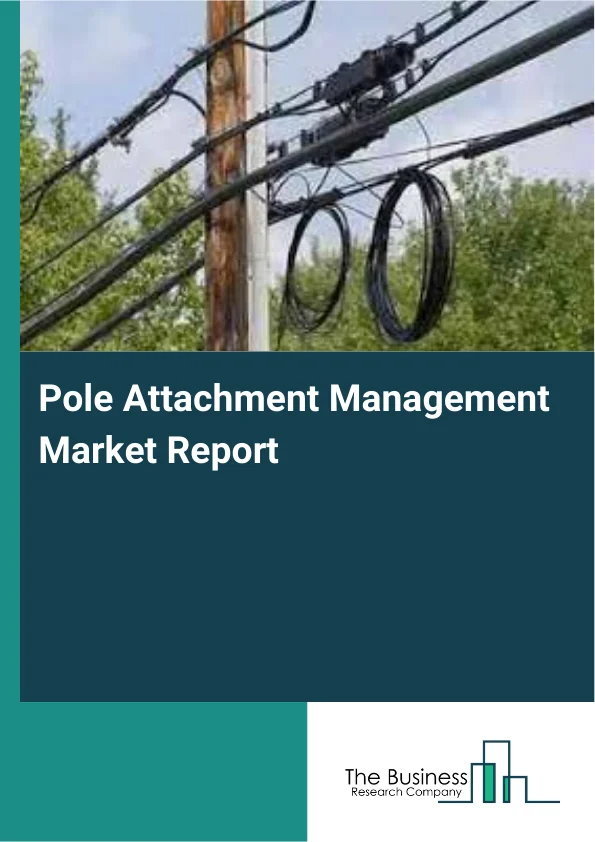 Pole Attachment Management Market Report

The Business
Research Company