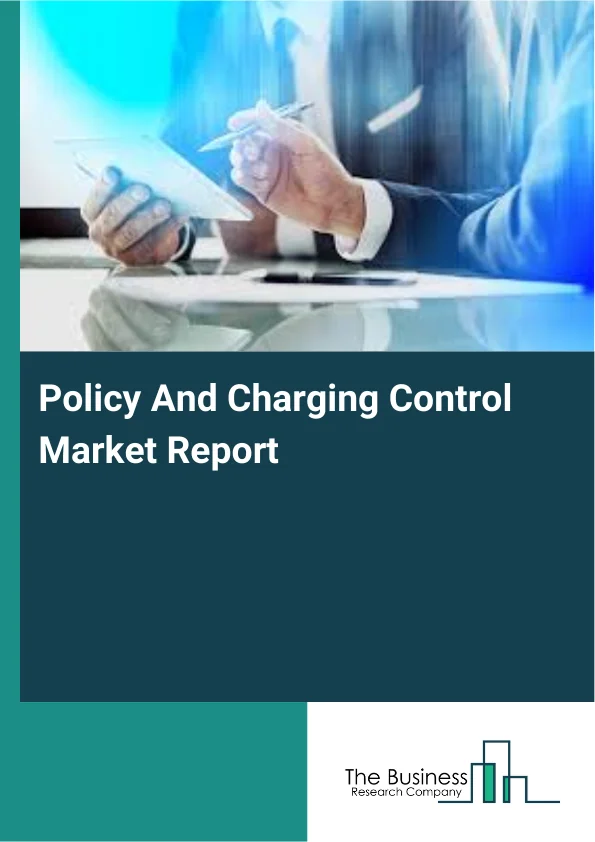 Policy And Charging Control Market Report

The Business
Research Company